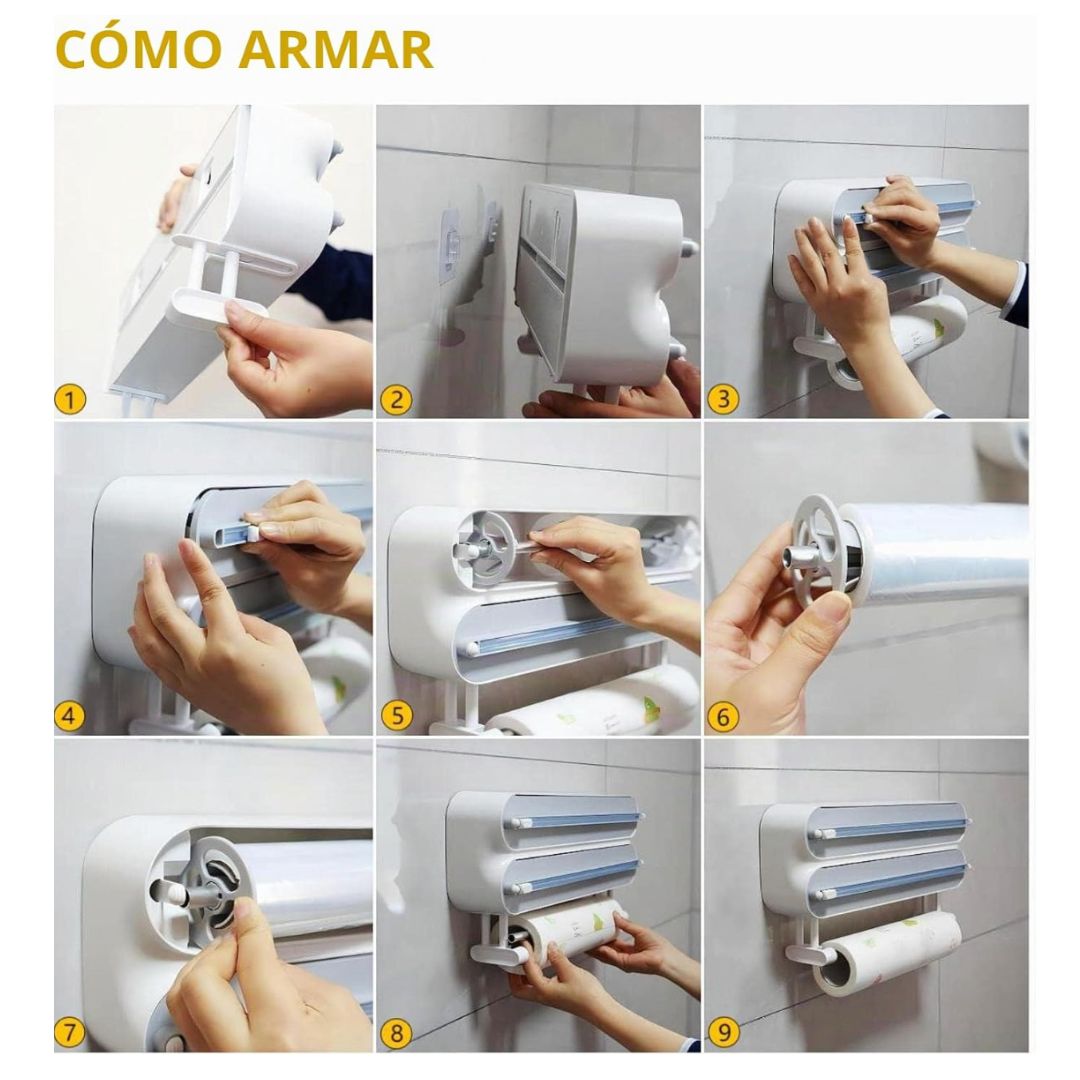 CÓMO ARMAR

1

2

3

4

5

6

7

8

9